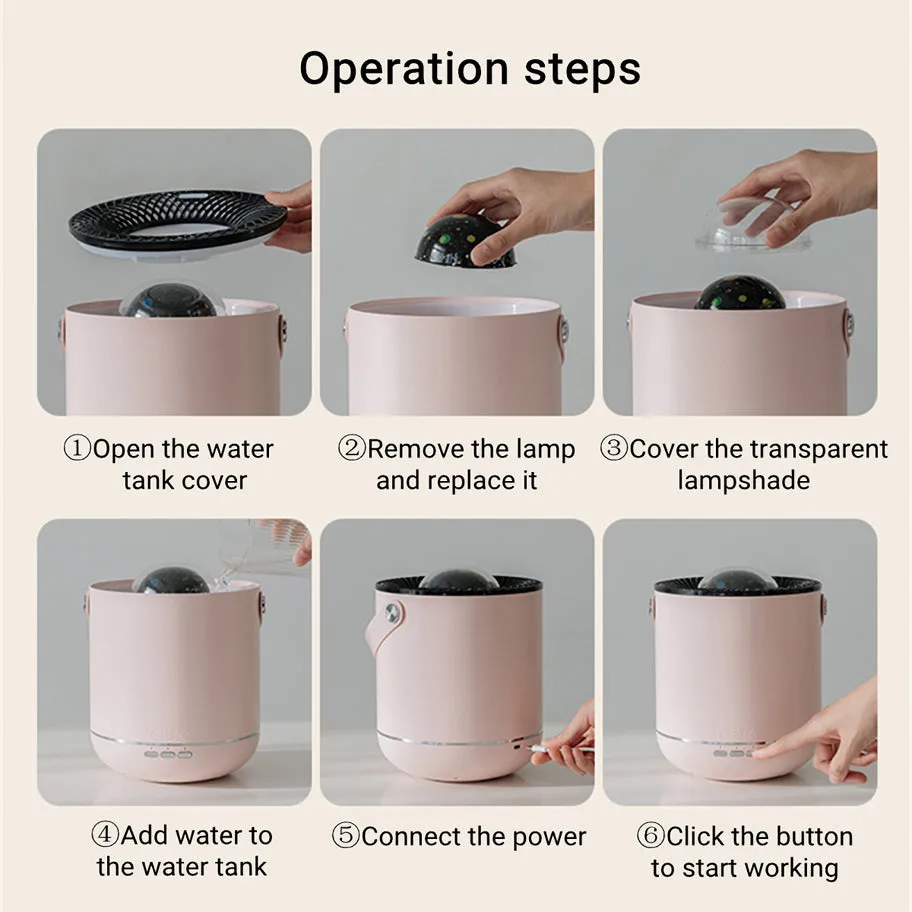 Operation steps

①Open the water tank cover

②Remove the lamp and replace it

③Cover the transparent lampshade

④Add water to the water tank

⑤Connect the power

⑥Click the button to start working